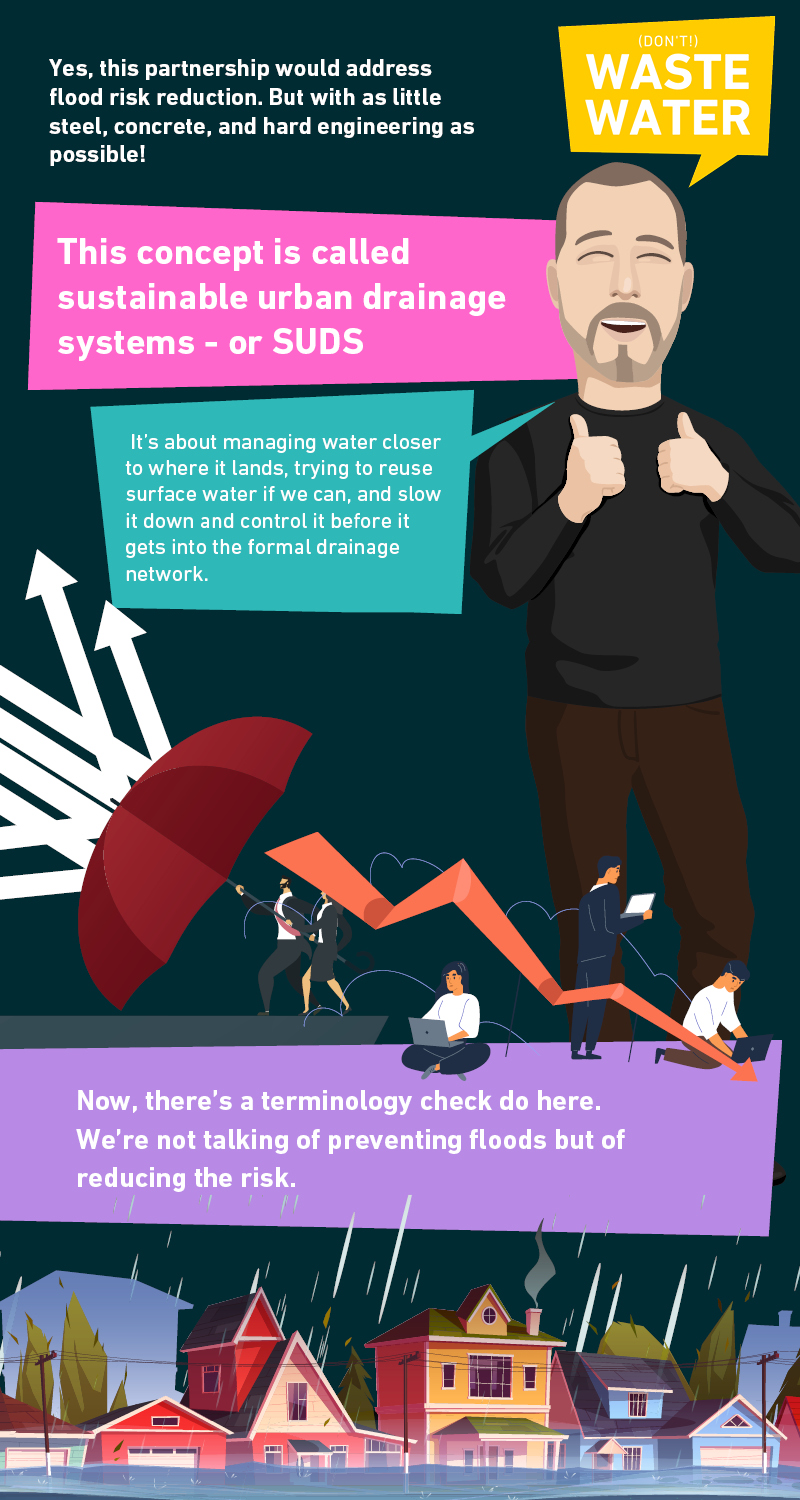 Yes, this partnership would address flood risk reduction. But with as little steel, concrete, and hard engineering as possible!

(DON'T!)
WASTE
WATER

This concept is called sustainable urban drainage systems - or SUDS

It's about managing water closer to where it lands, trying to reuse surface water if we can, and slow it down and control it before it gets into the formal drainage network.

Now, there's a terminology check do here. We're not talking of preventing floods but of reducing the risk.