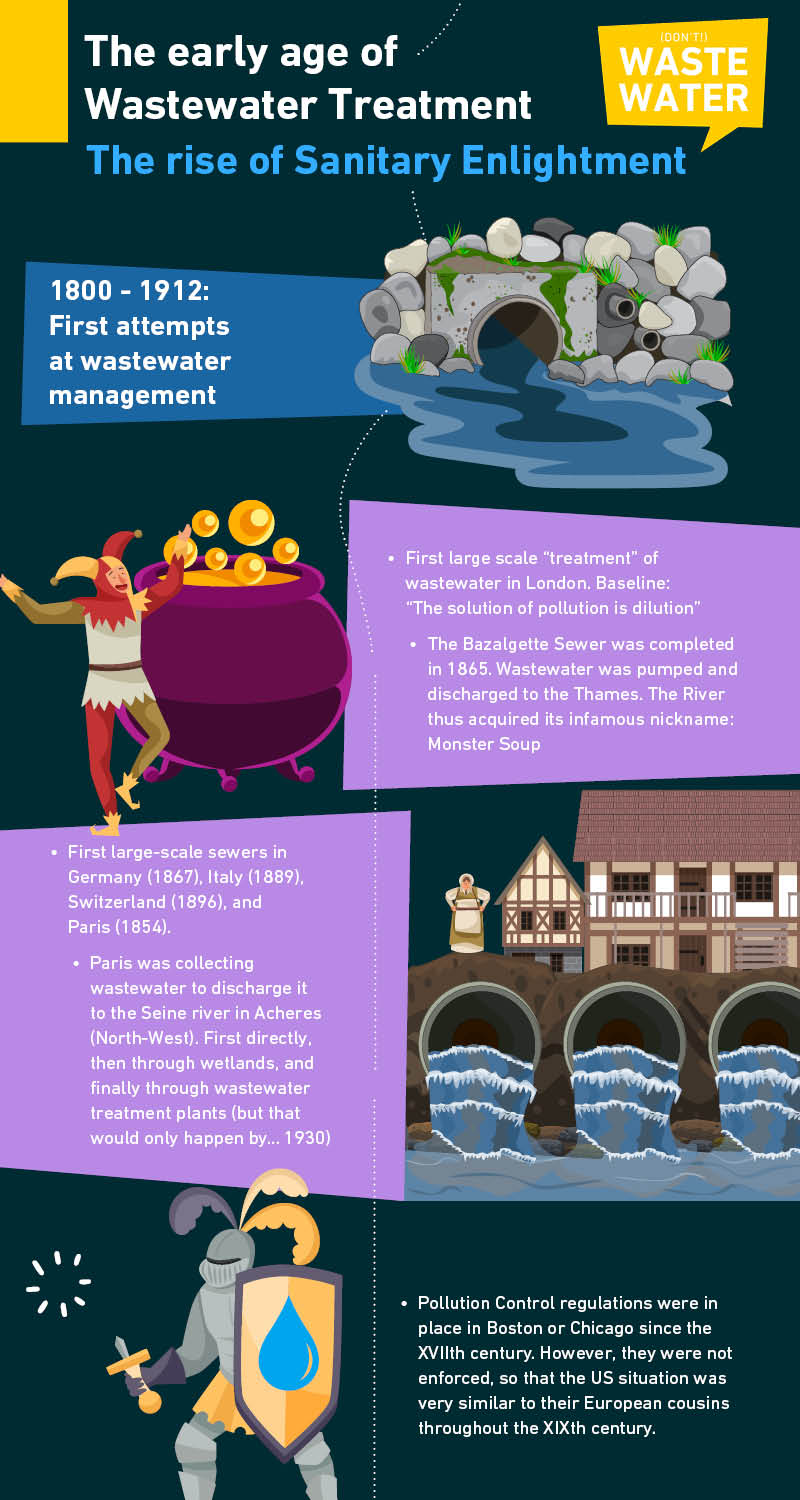 The early age of Wastewater Treatment

(DON'T!) WASTE WATER

The rise of Sanitary Enlightment

1800 - 1912: First attempts at wastewater management

• First large scale "treatment" of wastewater in London. Baseline: "The solution of pollution is dilution"

• The Bazalgette Sewer was completed in 1865. Wastewater was pumped and discharged to the Thames. The River thus acquired its infamous nickname: Monster Soup

• First large-scale sewers in Germany (1867), Italy (1889), Switzerland (1896), and Paris (1854).

• Paris was collecting wastewater to discharge it to the Seine river in Acheres (North-West). First directly, then through wetlands, and finally through wastewater treatment plants (but that would only happen by... 1930)

• Pollution Control regulations were in place in Boston or Chicago since the XVIIth century. However, they were not enforced, so that the US situation was very similar to their European cousins throughout the XIXth century.