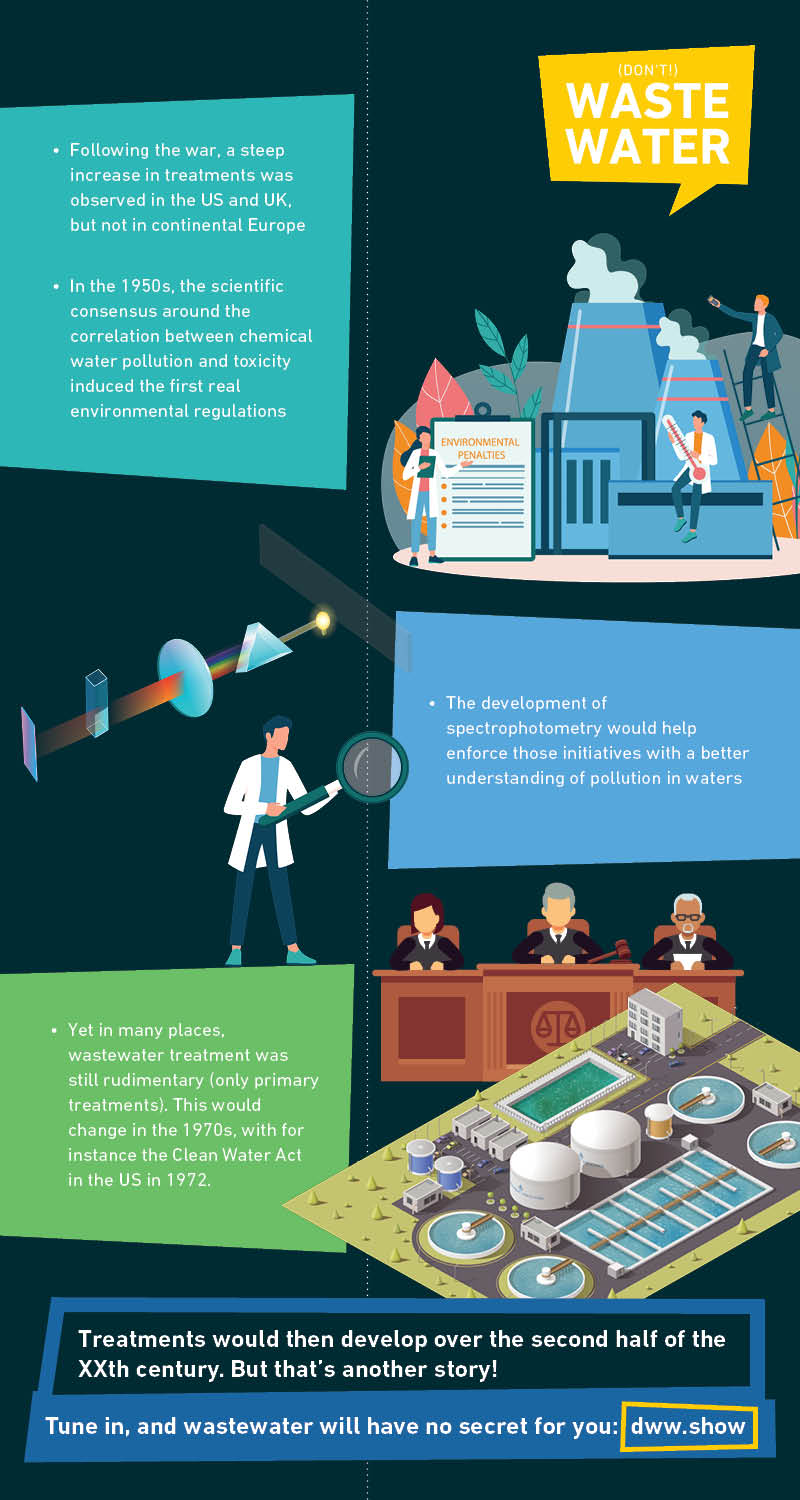 (DON'T!)
WASTE
WATER

• Following the war, a steep increase in treatments was observed in the US and UK, but not in continental Europe

• In the 1950s, the scientific consensus around the correlation between chemical water pollution and toxicity induced the first real environmental regulations

ENVIRONMENTAL PENALTIES

• The development of spectrophotometry would help enforce those initiatives with a better understanding of pollution in waters

• Yet in many places, wastewater treatment was still rudimentary (only primary treatments). This would change in the 1970s, with for instance the Clean Water Act in the US in 1972.

Treatments would then develop over the second half of the XXth century. But that's another story!

Tune in, and wastewater will have no secret for you: dww.show